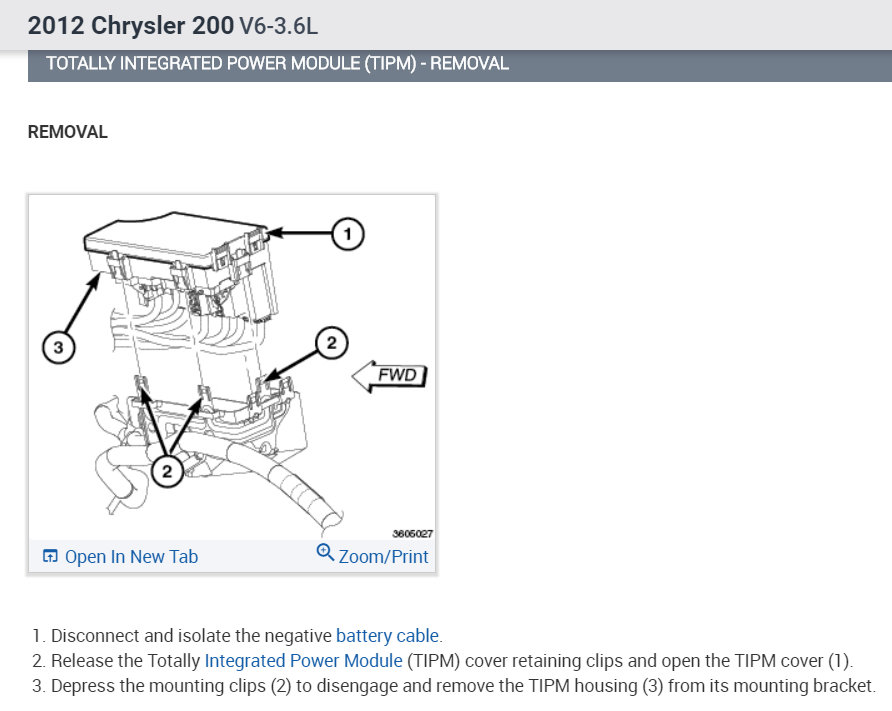 2012 Chrysler 200 V6-3.6L

TOTALLY INTEGRATED POWER MODULE (TIPM) - REMOVAL

REMOVAL

1

3

2

FWD

2

3605027

Open In New Tab

Zoom/Print

1. Disconnect and isolate the negative battery cable.
2. Release the Totally Integrated Power Module (TIPM) cover retaining clips and open the TIPM cover (1).
3. Depress the mounting clips (2) to disengage and remove the TIPM housing (3) from its mounting bracket.