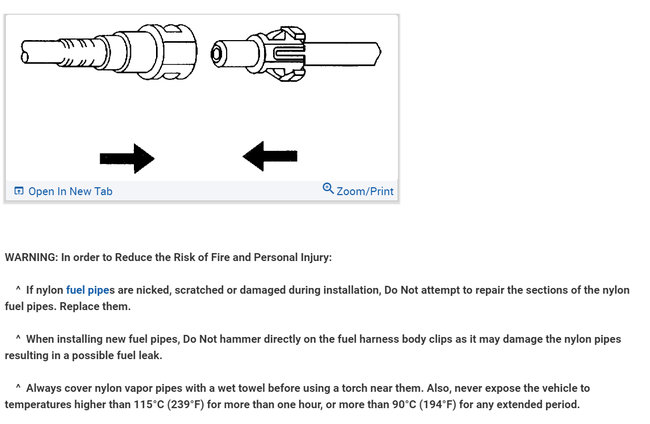 Open In New Tab

Zoom/Print

WARNING: In order to Reduce the Risk of Fire and Personal Injury:

^ If nylon fuel pipes are nicked, scratched or damaged during installation, Do Not attempt to repair the sections of the nylon fuel pipes. Replace them.

^ When installing new fuel pipes, Do Not hammer directly on the fuel harness body clips as it may damage the nylon pipes resulting in a possible fuel leak.

^ Always cover nylon vapor pipes with a wet towel before using a torch near them. Also, never expose the vehicle to temperatures higher than 115°C (239°F) for more than one hour, or more than 90°C (194°F) for any extended period.