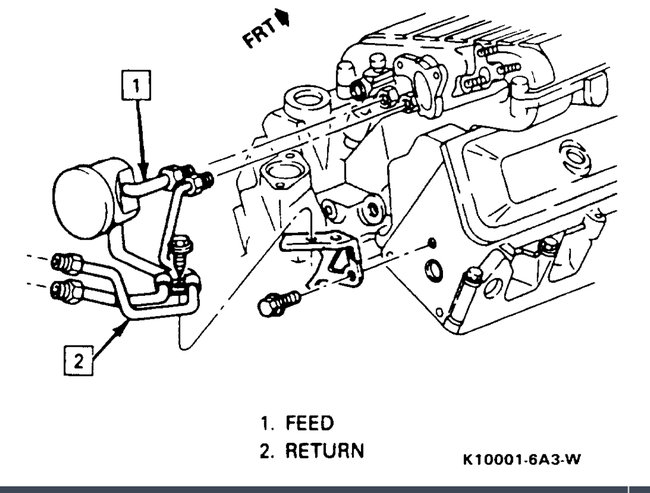 FRT

1

2

1. FEED
2. RETURN

K10001-6A3-W