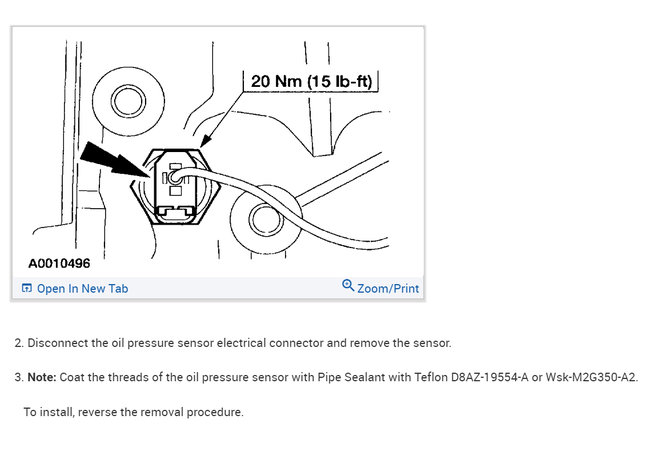 20 Nm (15 lb-ft)

A0010496

Open In New Tab

Zoom/Print

2. Disconnect the oil pressure sensor electrical connector and remove the sensor.

3. Note: Coat the threads of the oil pressure sensor with Pipe Sealant with Teflon D8AZ-19554-A or Wsk-M2G350-A2.

To install, reverse the removal procedure.