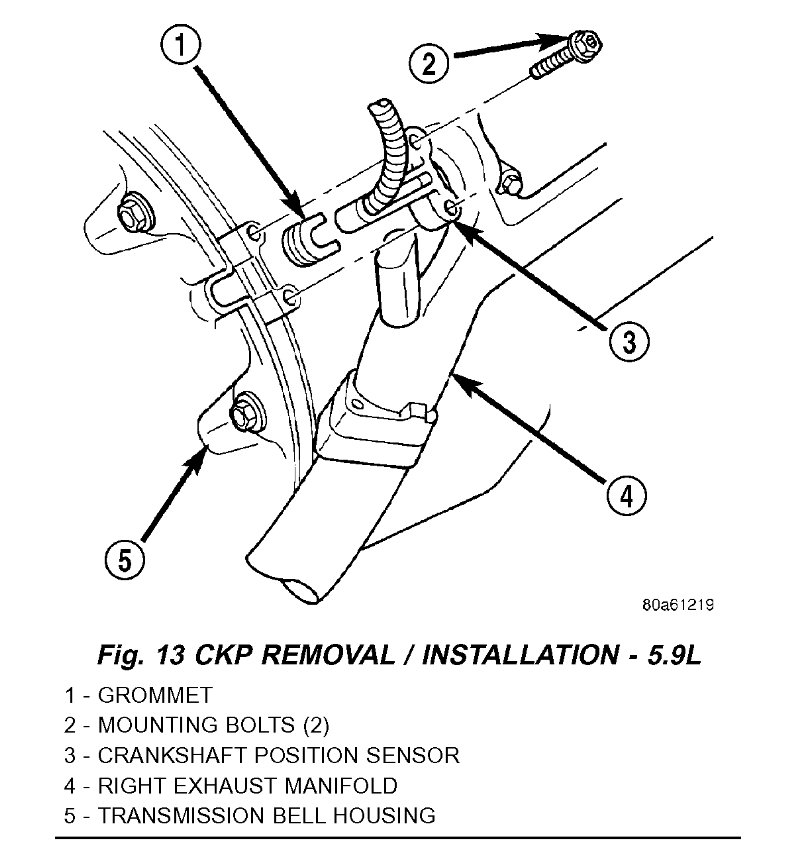 1

2

3

4

5

80a61219

Fig. 13 CKP REMOVAL / INSTALLATION - 5.9L

1 - GROMMET
2 - MOUNTING BOLTS (2)
3 - CRANKSHAFT POSITION SENSOR
4 - RIGHT EXHAUST MANIFOLD
5 - TRANSMISSION BELL HOUSING