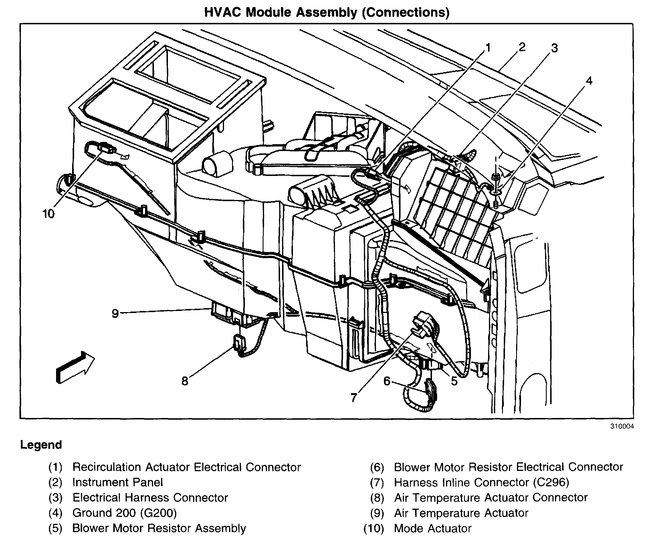 HVAC Module Assembly (Connections)

1
2
3
4
10
9
8
7
6
5

310004

Legend

(1) Recirculation Actuator Electrical Connector
(2) Instrument Panel
(3) Electrical Harness Connector
(4) Ground 200 (G200)
(5) Blower Motor Resistor Assembly

(6) Blower Motor Resistor Electrical Connector
(7) Harness Inline Connector (C296)
(8) Air Temperature Actuator Connector
(9) Air Temperature Actuator
(10) Mode Actuator