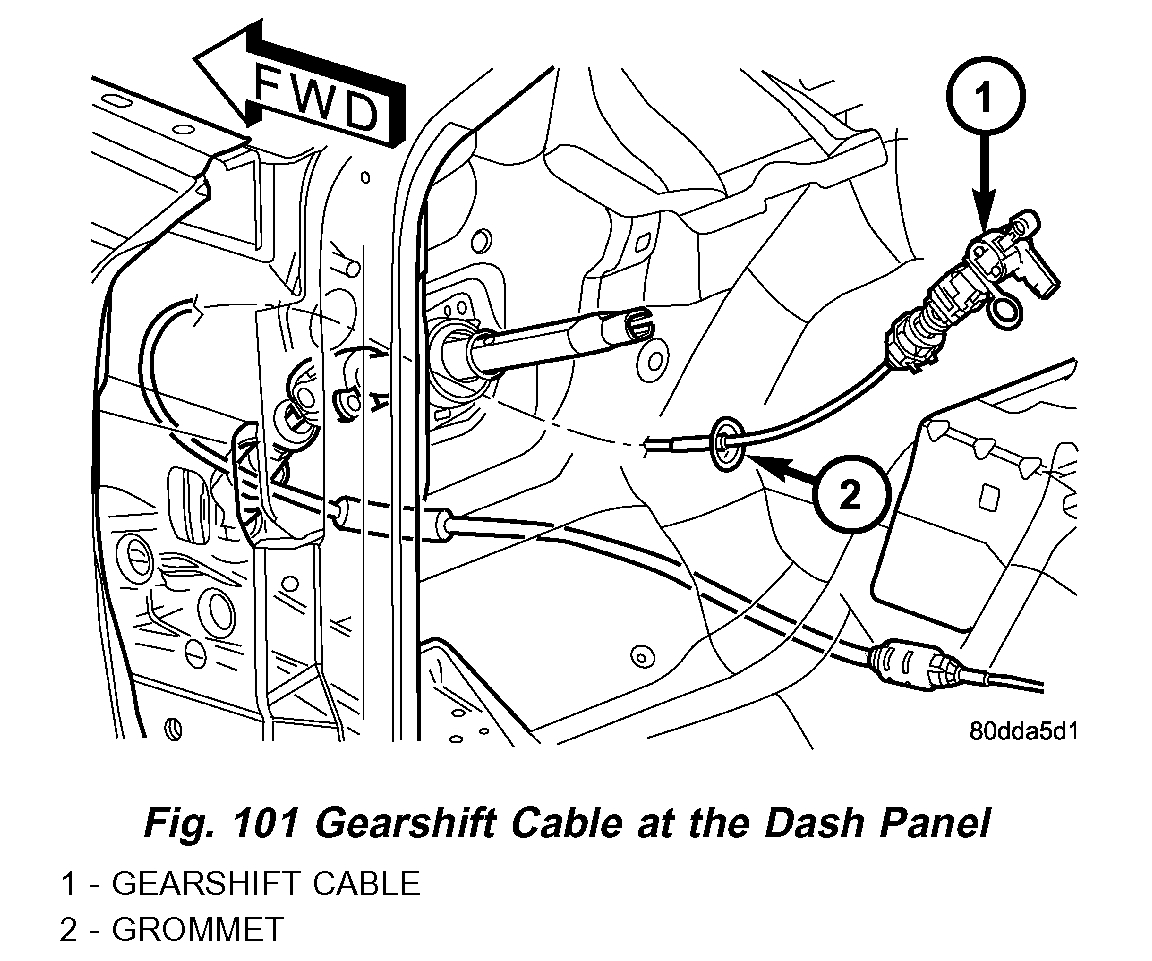 FWD

1

2

80dda5d1

Fig. 101 Gearshift Cable at the Dash Panel

1 - GEARSHIFT CABLE

2 - GROMMET