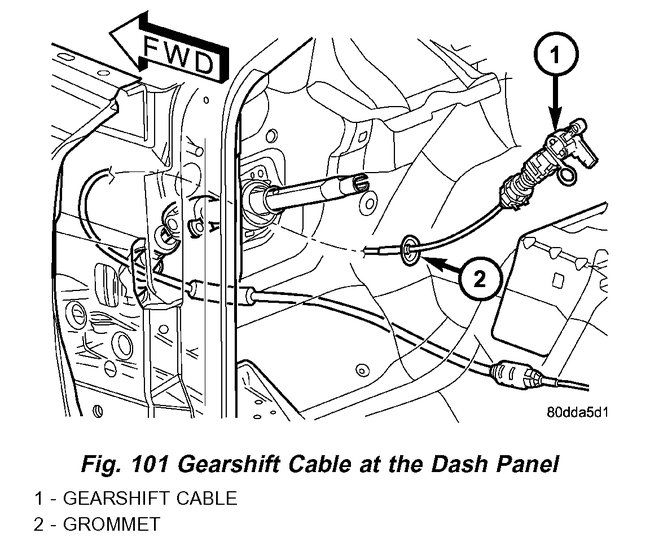 FWD

1

2

80dda5d1

Fig. 101 Gearshift Cable at the Dash Panel

1 - GEARSHIFT CABLE
2 - GROMMET