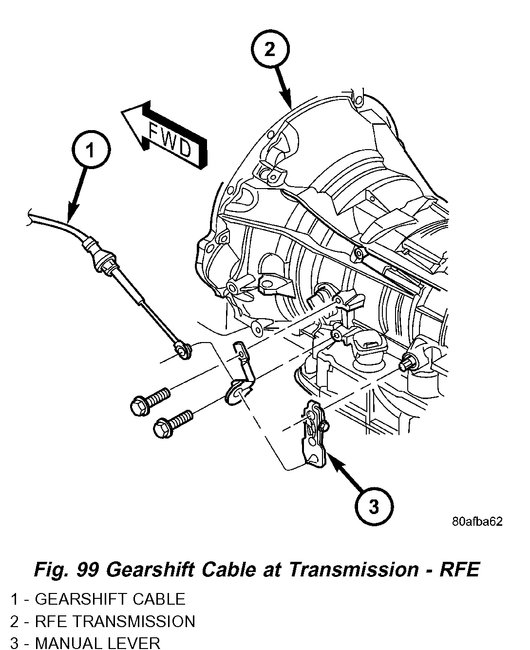 2

FWD

1

3

80afba62

Fig. 99 Gearshift Cable at Transmission - RFE

1 - GEARSHIFT CABLE
2 - RFE TRANSMISSION
3 - MANUAL LEVER