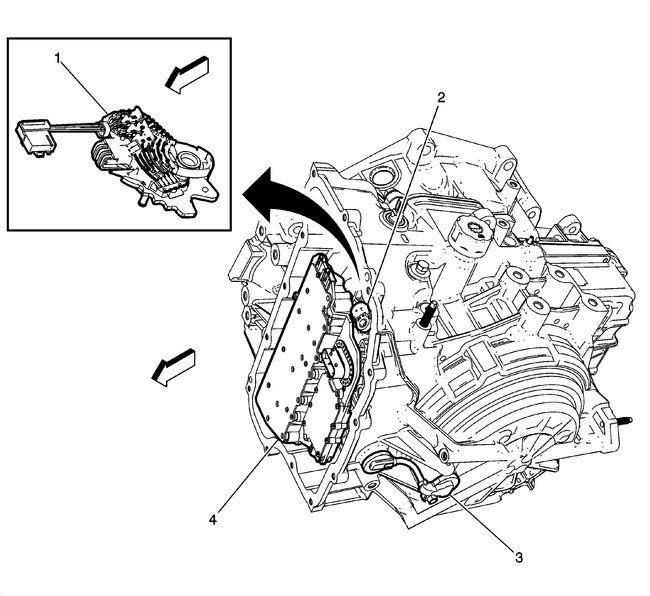 1
2
4
3