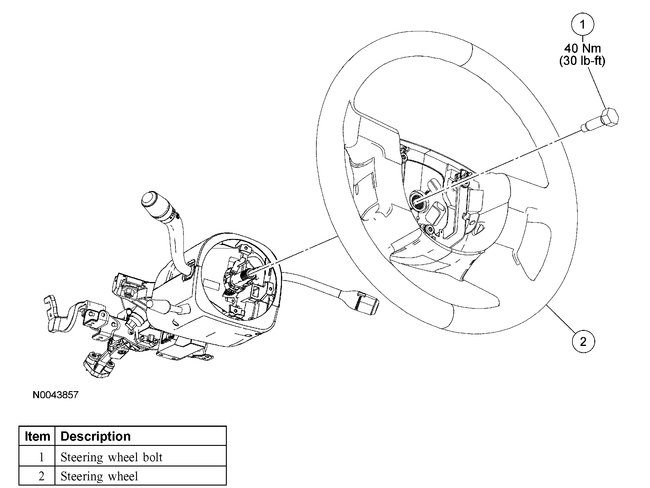 1
40 Nm
(30 lb-ft)

2

N0043857

| Item | Description |
|---|---|
| 1 | Steering wheel bolt |
| 2 | Steering wheel |