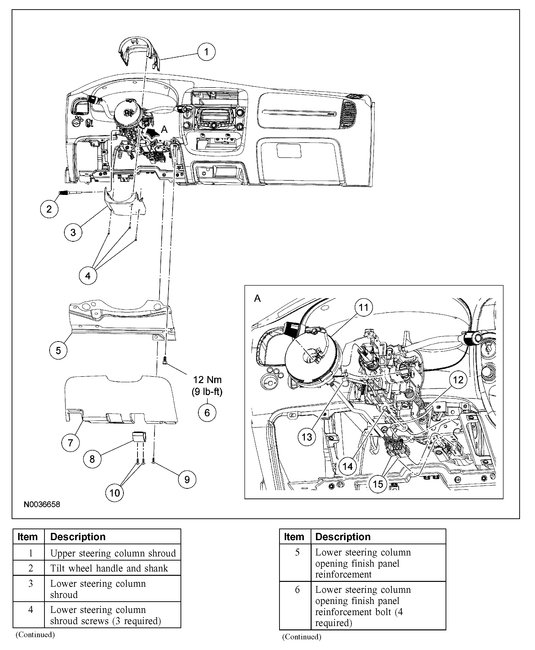 1

A

2

3

4

5

12 Nm
(9 lb-ft)

6

7

8

9

10

A

11

12

13

14

15

N0036658

| Item | Description |
|---|---|
| 1 | Upper steering column shroud |
| 2 | Tilt wheel handle and shank |
| 3 | Lower steering column shroud |
| 4 | Lower steering column shroud screws (3 required) |

(Continued)

| Item | Description |
|---|---|
| 5 | Lower steering column opening finish panel reinforcement |
| 6 | Lower steering column opening finish panel reinforcement bolt (4 required) |

(Continued)