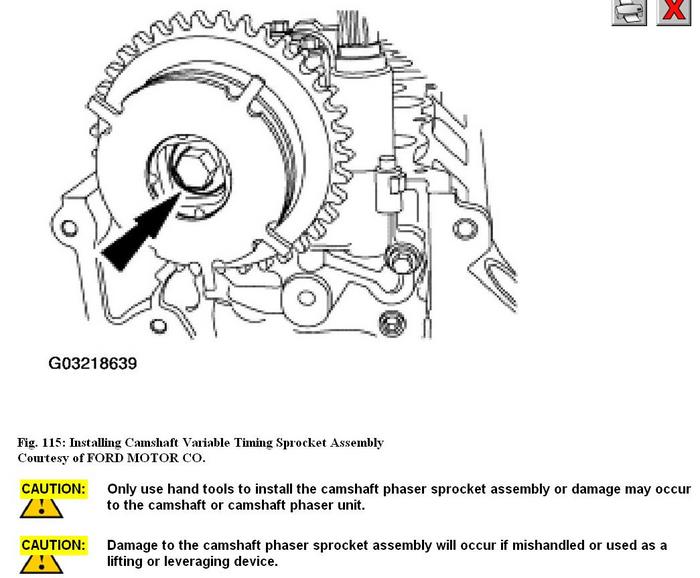 G03218639

Fig. 115: Installing Camshaft Variable Timing Sprocket Assembly
Courtesy of FORD MOTOR CO.

CAUTION: Only use hand tools to install the camshaft phaser sprocket assembly or damage may occur to the camshaft or camshaft phaser unit.

CAUTION: Damage to the camshaft phaser sprocket assembly will occur if mishandled or used as a lifting or leveraging device.