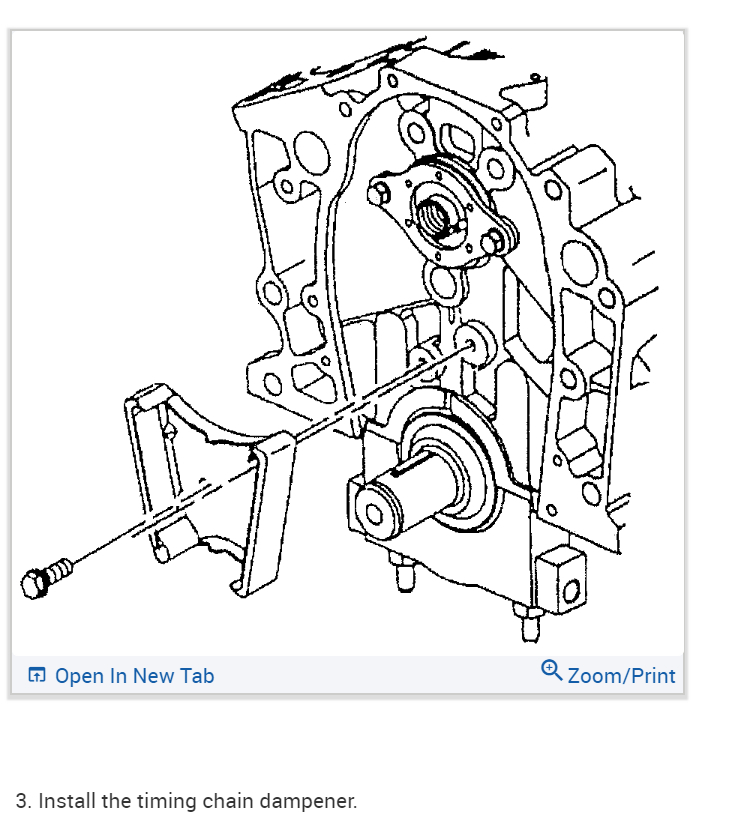 Open In New Tab

Zoom/Print

3. Install the timing chain dampener.