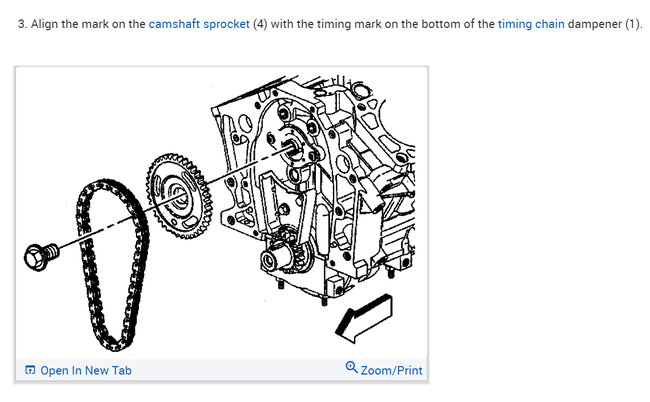 3. Align the mark on the camshaft sprocket (4) with the timing mark on the bottom of the timing chain dampener (1).

Open In New Tab

Zoom/Print