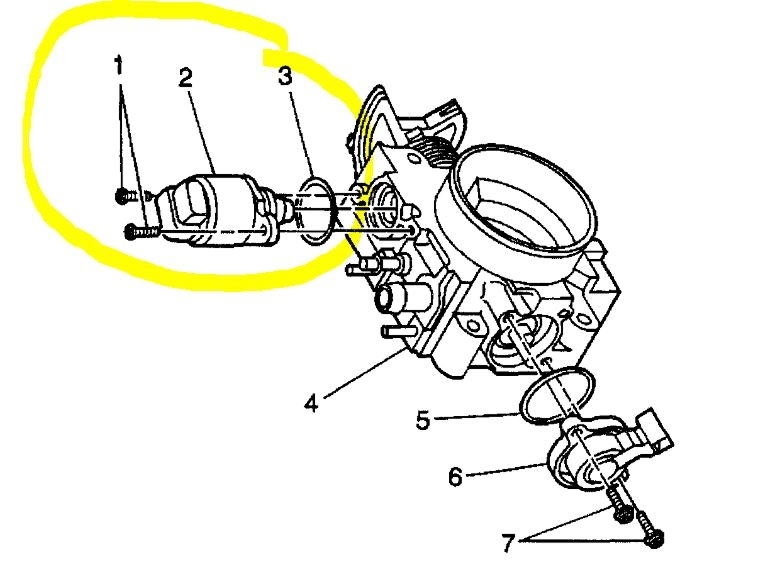 1
2
3
4
5
6
7