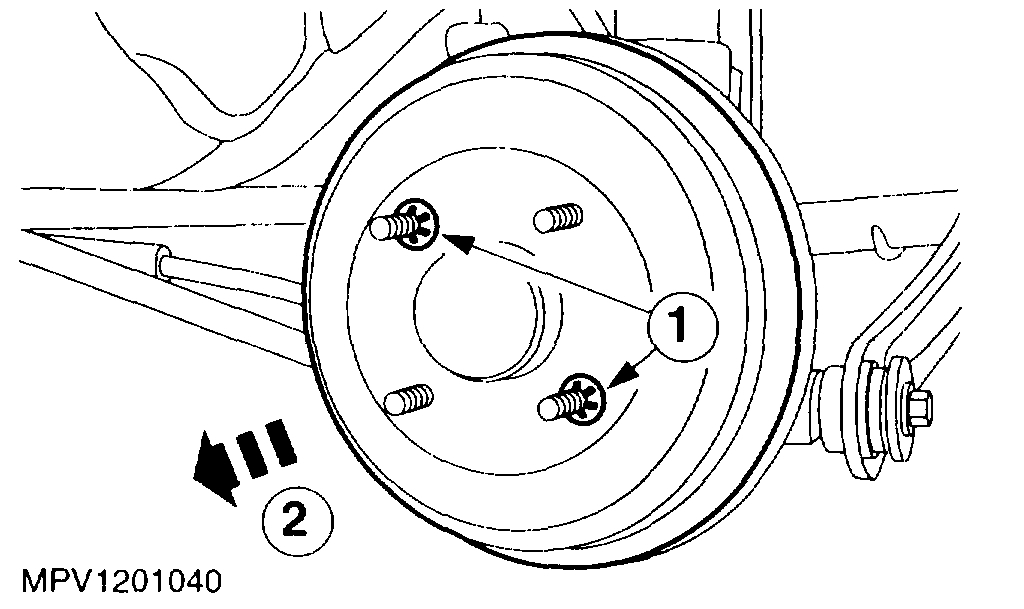 1
2
MPV1201040