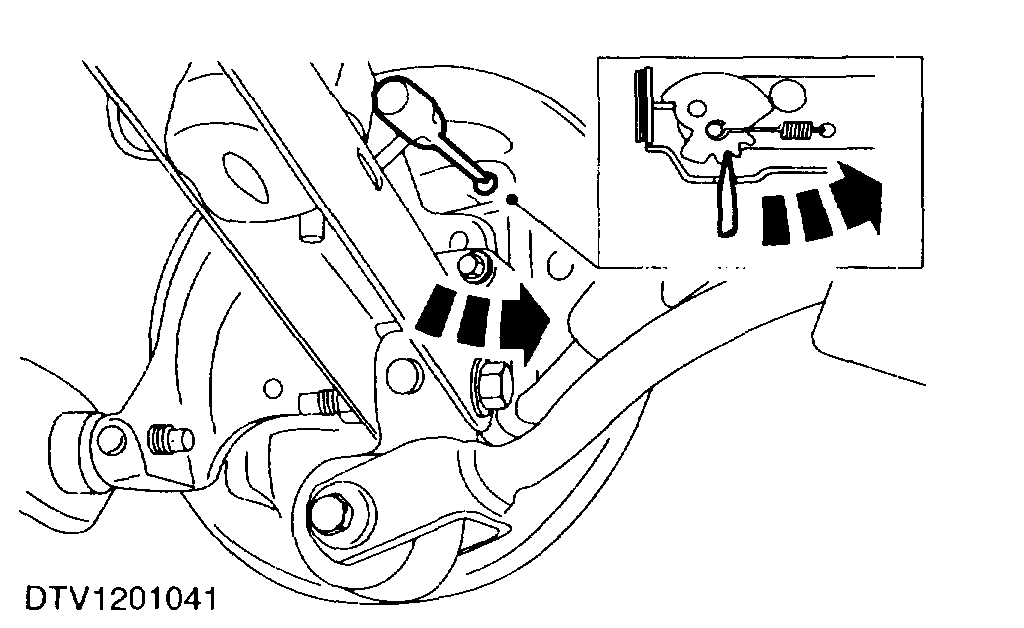 DTV1201041