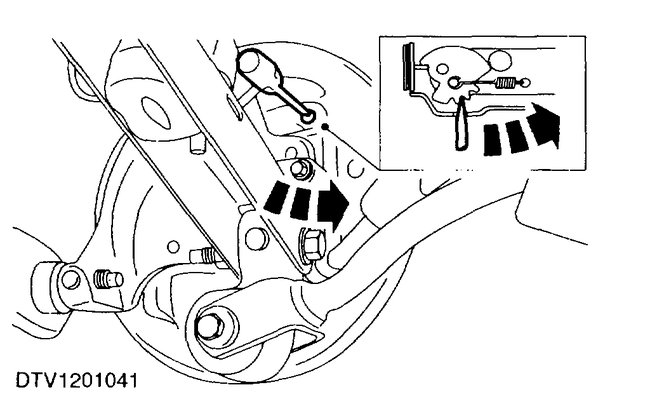 DTV1201041