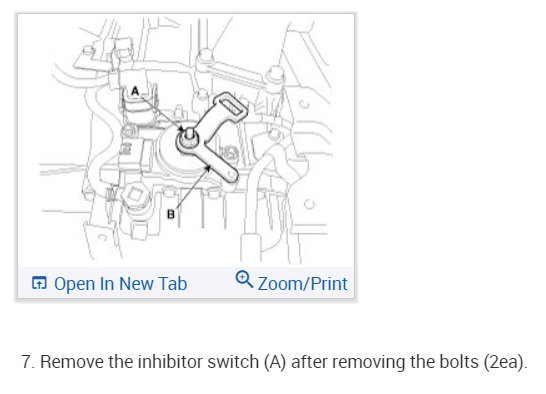 A

B

Open In New Tab

Zoom/Print

7. Remove the inhibitor switch (A) after removing the bolts (2ea).