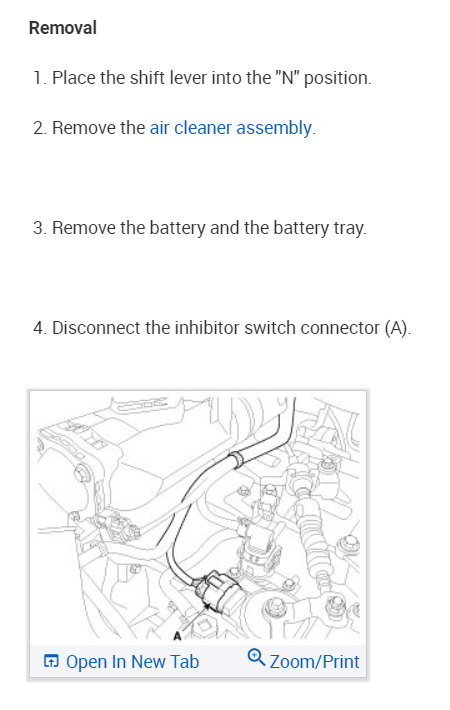 Removal

1. Place the shift lever into the "N" position.

2. Remove the air cleaner assembly.

3. Remove the battery and the battery tray.

4. Disconnect the inhibitor switch connector (A).

A

Open In New Tab

Zoom/Print