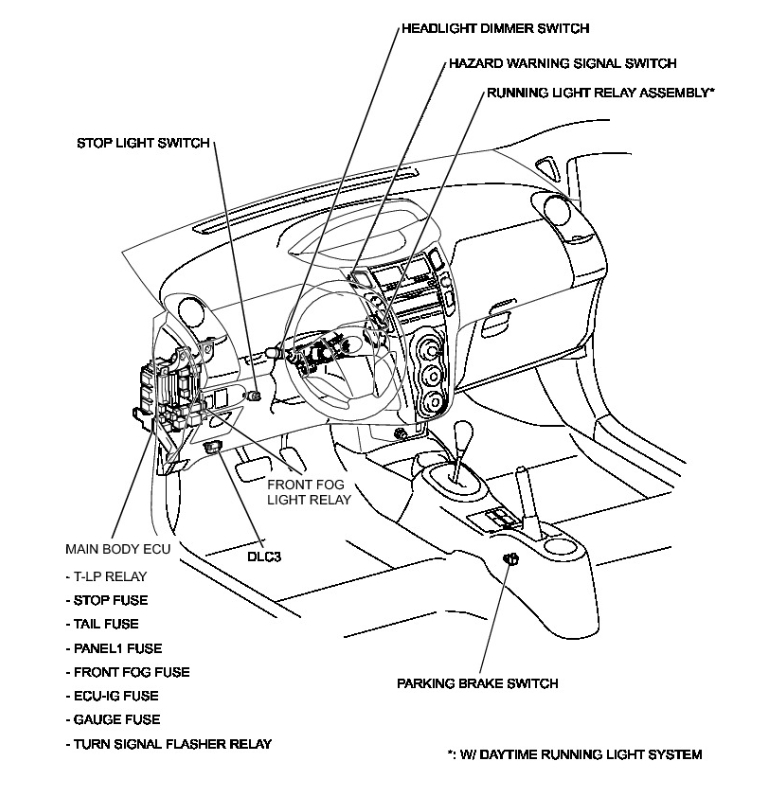 HEADLIGHT DIMMER SWITCH

HAZARD WARNING SIGNAL SWITCH

RUNNING LIGHT RELAY ASSEMBLY*

STOP LIGHT SWITCH

FRONT FOG LIGHT RELAY

MAIN BODY ECU

DLC3

- T-LP RELAY
- STOP FUSE
- TAIL FUSE
- PANEL1 FUSE
- FRONT FOG FUSE
- ECU-IG FUSE
- GAUGE FUSE
- TURN SIGNAL FLASHER RELAY

PARKING BRAKE SWITCH

*: W/ DAYTIME RUNNING LIGHT SYSTEM