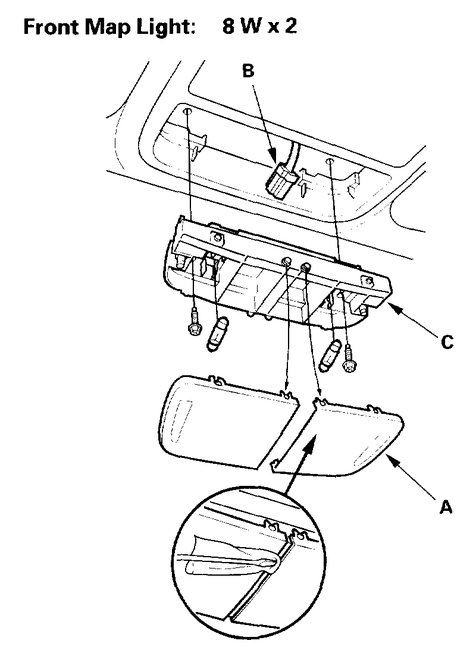 Front Map Light: 8 W x 2

B

C

A