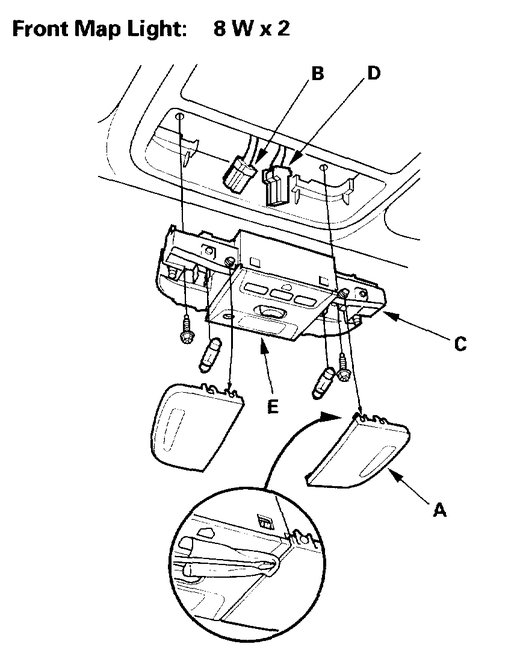 Front Map Light: 8 W x 2

B

D

C

E

A