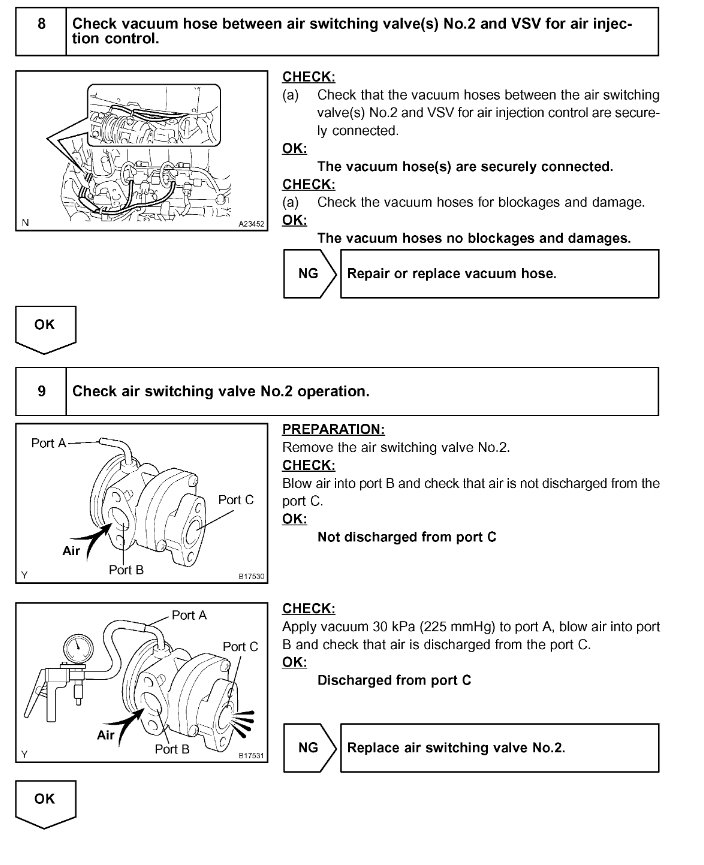 8 Check vacuum hose between air switching valve(s) No.2 and VSV for air injection control.

N A23452

CHECK:
(a) Check that the vacuum hoses between the air switching valve(s) No.2 and VSV for air injection control are securely connected.
OK:
The vacuum hose(s) are securely connected.
CHECK:
(a) Check the vacuum hoses for blockages and damage.
OK:
The vacuum hoses no blockages and damages.

NG Repair or replace vacuum hose.

OK

9 Check air switching valve No.2 operation.

Port A
Port C
Air
Port B
Y B17530

PREPARATION:
Remove the air switching valve No.2.
CHECK:
Blow air into port B and check that air is not discharged from the port C.
OK:
Not discharged from port C

Port A
Port C
Air
Port B
Y B17531

CHECK:
Apply vacuum 30 kPa (225 mmHg) to port A, blow air into port B and check that air is discharged from the port C.
OK:
Discharged from port C

NG Replace air switching valve No.2.

OK