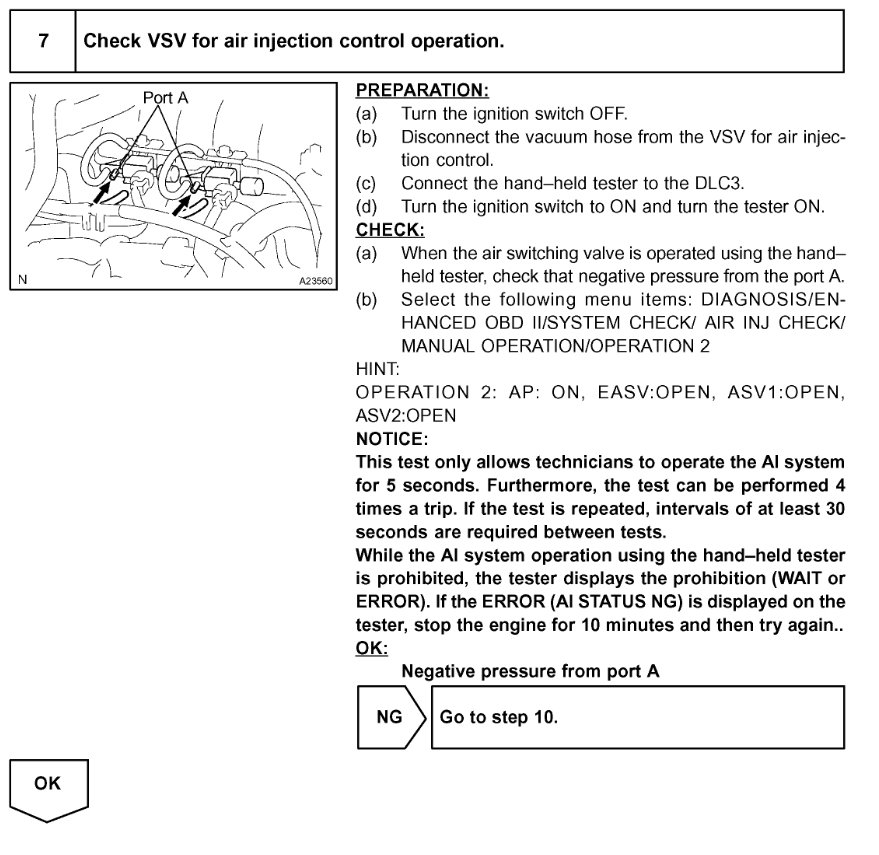 7 Check VSV for air injection control operation.

Port A

N A23560

PREPARATION:
(a) Turn the ignition switch OFF.
(b) Disconnect the vacuum hose from the VSV for air injection control.
(c) Connect the hand–held tester to the DLC3.
(d) Turn the ignition switch to ON and turn the tester ON.
CHECK:
(a) When the air switching valve is operated using the hand–held tester, check that negative pressure from the port A.
(b) Select the following menu items: DIAGNOSIS/ENHANCED OBD II/SYSTEM CHECK/ AIR INJ CHECK/ MANUAL OPERATION/OPERATION 2
HINT:
OPERATION 2: AP: ON, EASV:OPEN, ASV1:OPEN, ASV2:OPEN
NOTICE:
This test only allows technicians to operate the AI system for 5 seconds. Furthermore, the test can be performed 4 times a trip. If the test is repeated, intervals of at least 30 seconds are required between tests.
While the AI system operation using the hand–held tester is prohibited, the tester displays the prohibition (WAIT or ERROR). If the ERROR (AI STATUS NG) is displayed on the tester, stop the engine for 10 minutes and then try again..
OK:
Negative pressure from port A

NG Go to step 10.

OK