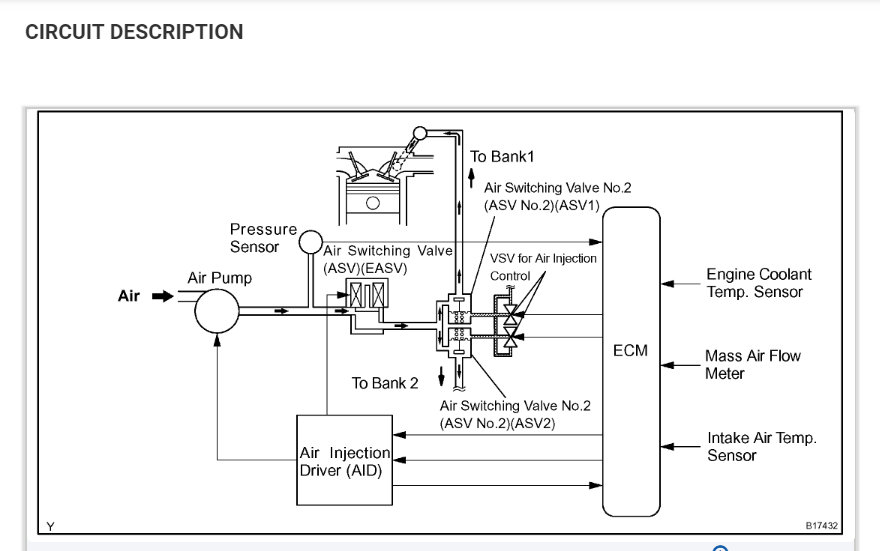 CIRCUIT DESCRIPTION

To Bank1

Air Switching Valve No.2 (ASV No.2)(ASV1)

Pressure Sensor

Air Switching Valve (ASV)(EASV)

VSV for Air Injection Control

Air Pump

Air

Engine Coolant Temp. Sensor

ECM

Mass Air Flow Meter

To Bank 2

Air Switching Valve No.2 (ASV No.2)(ASV2)

Air Injection Driver (AID)

Intake Air Temp. Sensor

Y

B17432