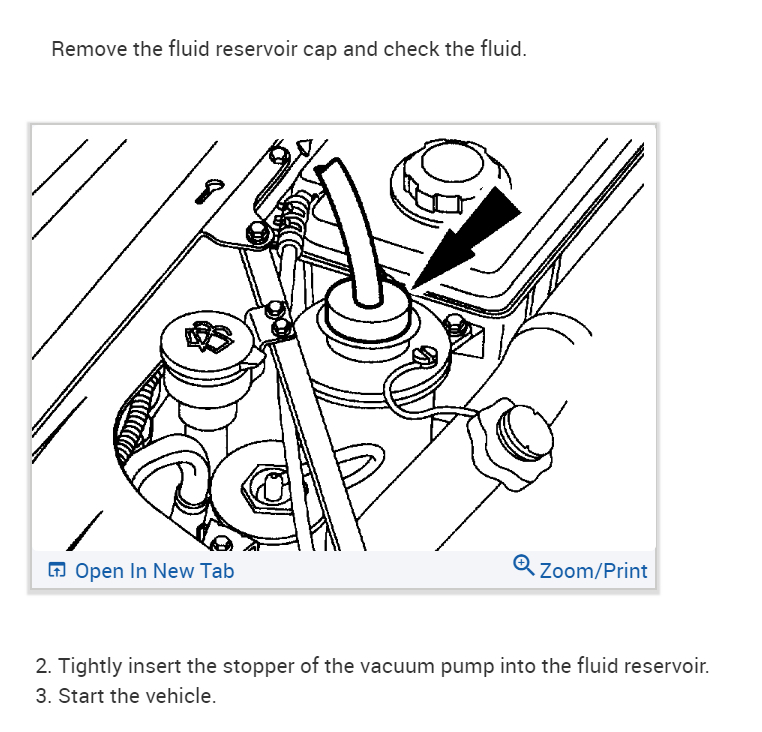 Remove the fluid reservoir cap and check the fluid.

Open In New Tab

Zoom/Print

2. Tightly insert the stopper of the vacuum pump into the fluid reservoir.
3. Start the vehicle.