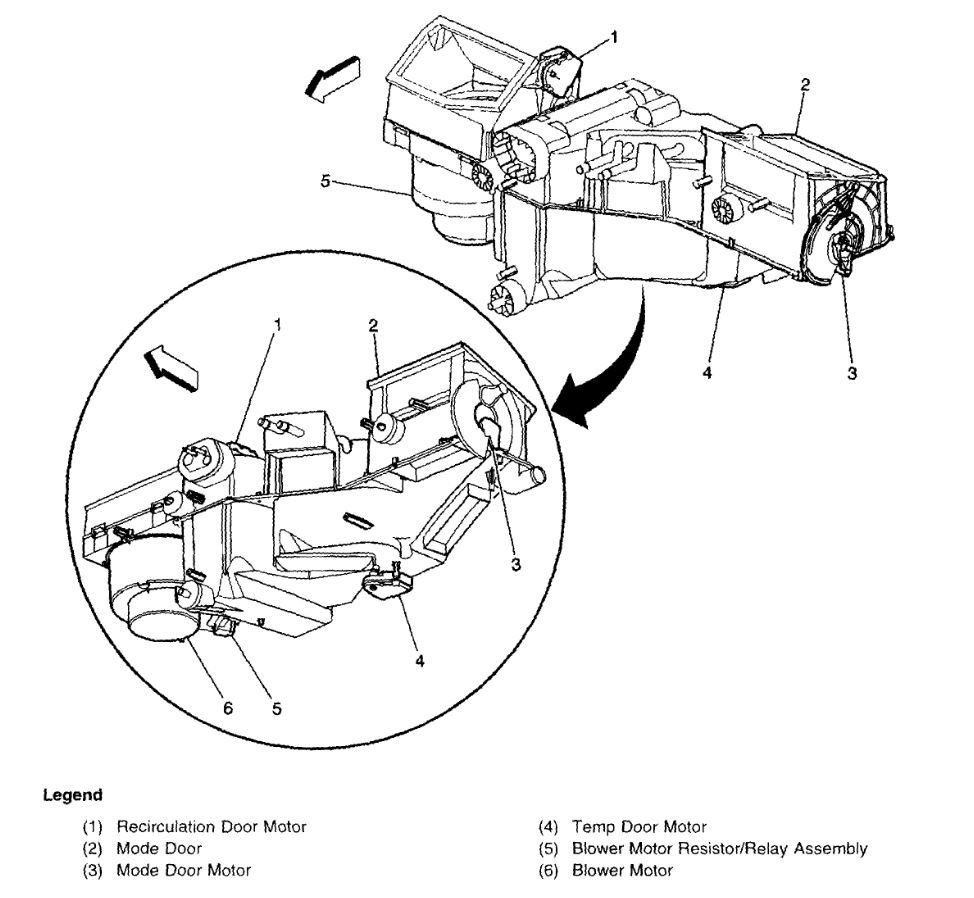 1
2
5
4
3
1
2
3
4
6
5

Legend

(1) Recirculation Door Motor
(2) Mode Door
(3) Mode Door Motor

(4) Temp Door Motor
(5) Blower Motor Resistor/Relay Assembly
(6) Blower Motor