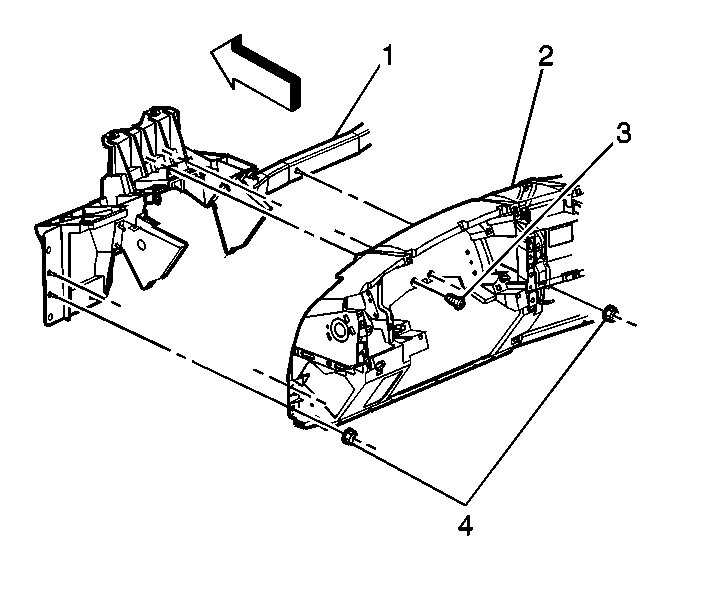 1
2
3
4