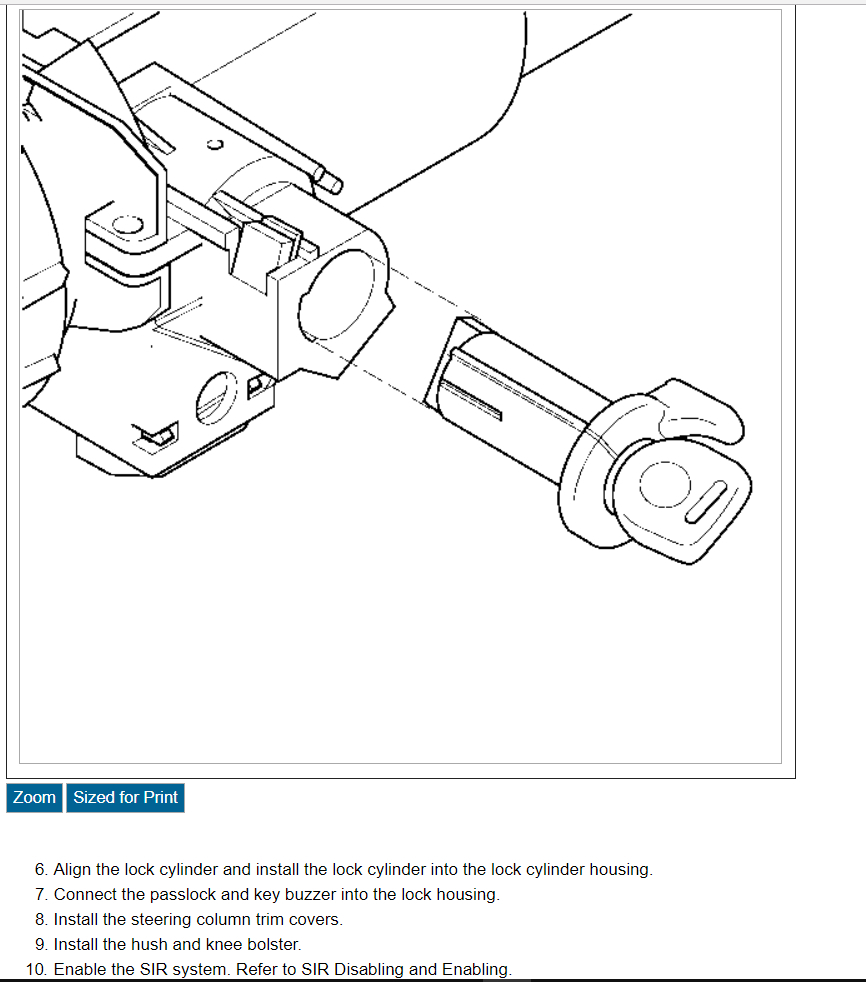 Zoom Sized for Print

6. Align the lock cylinder and install the lock cylinder into the lock cylinder housing.
7. Connect the passlock and key buzzer into the lock housing.
8. Install the steering column trim covers.
9. Install the hush and knee bolster.
10. Enable the SIR system. Refer to SIR Disabling and Enabling.