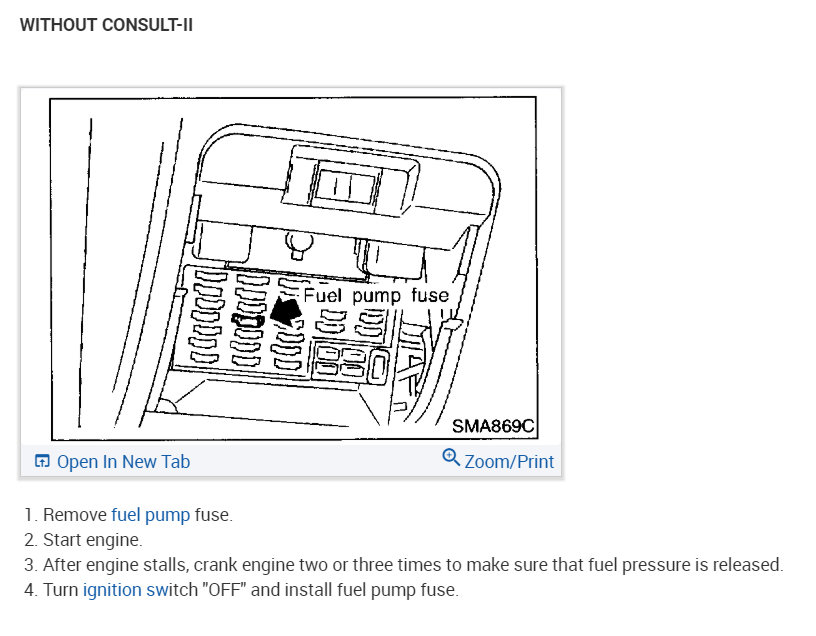 WITHOUT CONSULT-II

Fuel pump fuse

SMA869C

Open In New Tab

Zoom/Print

1. Remove fuel pump fuse.
2. Start engine.
3. After engine stalls, crank engine two or three times to make sure that fuel pressure is released.
4. Turn ignition switch "OFF" and install fuel pump fuse.