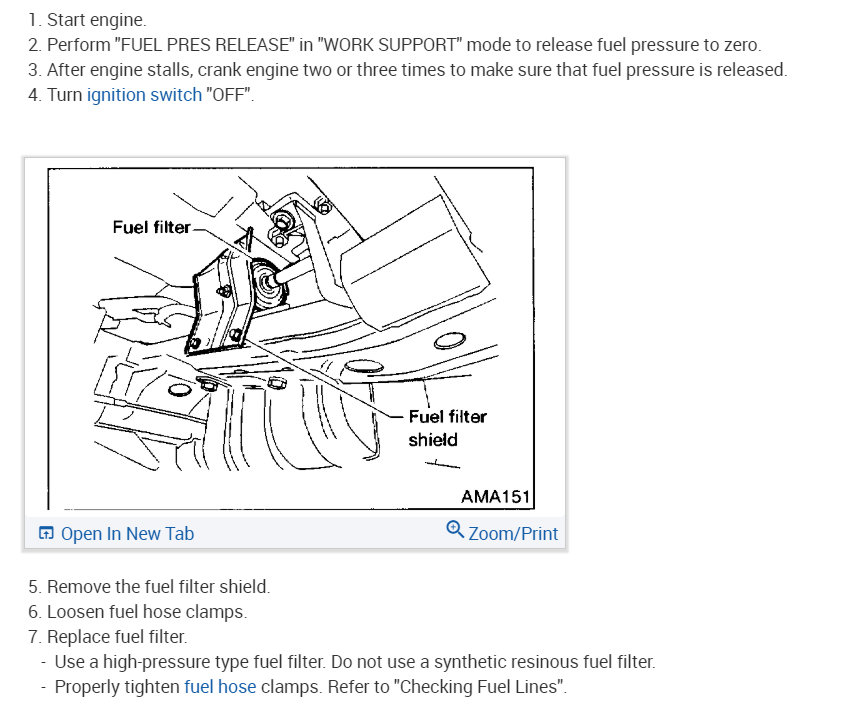 1. Start engine.
2. Perform "FUEL PRES RELEASE" in "WORK SUPPORT" mode to release fuel pressure to zero.
3. After engine stalls, crank engine two or three times to make sure that fuel pressure is released.
4. Turn ignition switch "OFF".

Fuel filter

Fuel filter shield

AMA151

Open In New Tab

Zoom/Print

5. Remove the fuel filter shield.
6. Loosen fuel hose clamps.
7. Replace fuel filter.
- Use a high-pressure type fuel filter. Do not use a synthetic resinous fuel filter.
- Properly tighten fuel hose clamps. Refer to "Checking Fuel Lines".