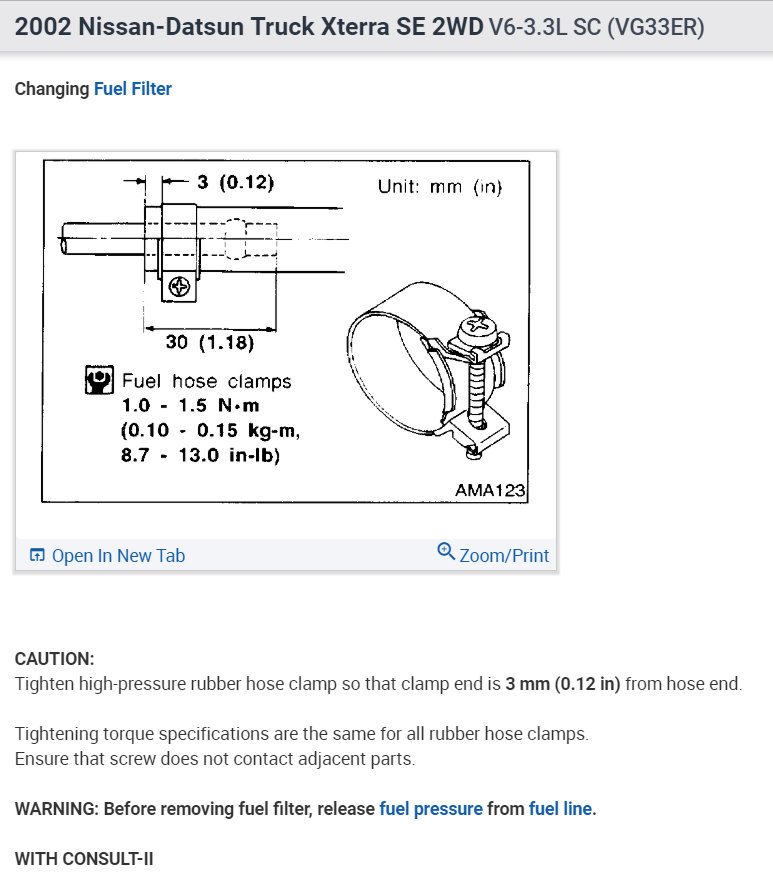 2002 Nissan-Datsun Truck Xterra SE 2WD V6-3.3L SC (VG33ER)

Changing Fuel Filter

3 (0.12)

Unit: mm (in)

30 (1.18)

Fuel hose clamps
1.0 - 1.5 N·m
(0.10 - 0.15 kg-m,
8.7 - 13.0 in-lb)

AMA123

Open In New Tab

Zoom/Print

CAUTION:
Tighten high-pressure rubber hose clamp so that clamp end is 3 mm (0.12 in) from hose end.

Tightening torque specifications are the same for all rubber hose clamps.
Ensure that screw does not contact adjacent parts.

WARNING: Before removing fuel filter, release fuel pressure from fuel line.

WITH CONSULT-II