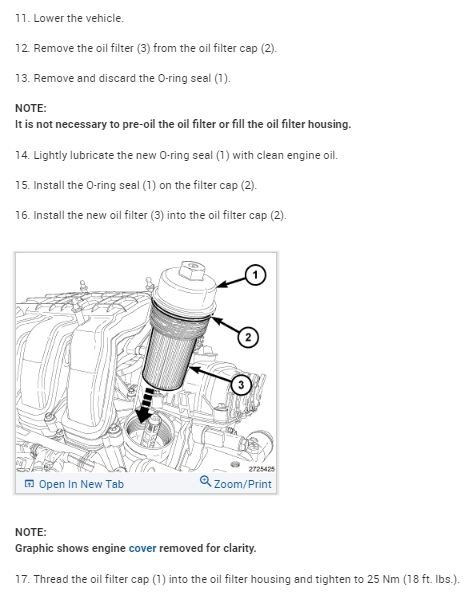 11. Lower the vehicle.

12. Remove the oil filter (3) from the oil filter cap (2).

13. Remove and discard the O-ring seal (1).

NOTE:
It is not necessary to pre-oil the oil filter or fill the oil filter housing.

14. Lightly lubricate the new O-ring seal (1) with clean engine oil.

15. Install the O-ring seal (1) on the filter cap (2).

16. Install the new oil filter (3) into the oil filter cap (2).

1

2

3

2725425

Open In New Tab

Zoom/Print

NOTE:
Graphic shows engine cover removed for clarity.

17. Thread the oil filter cap (1) into the oil filter housing and tighten to 25 Nm (18 ft. lbs.).