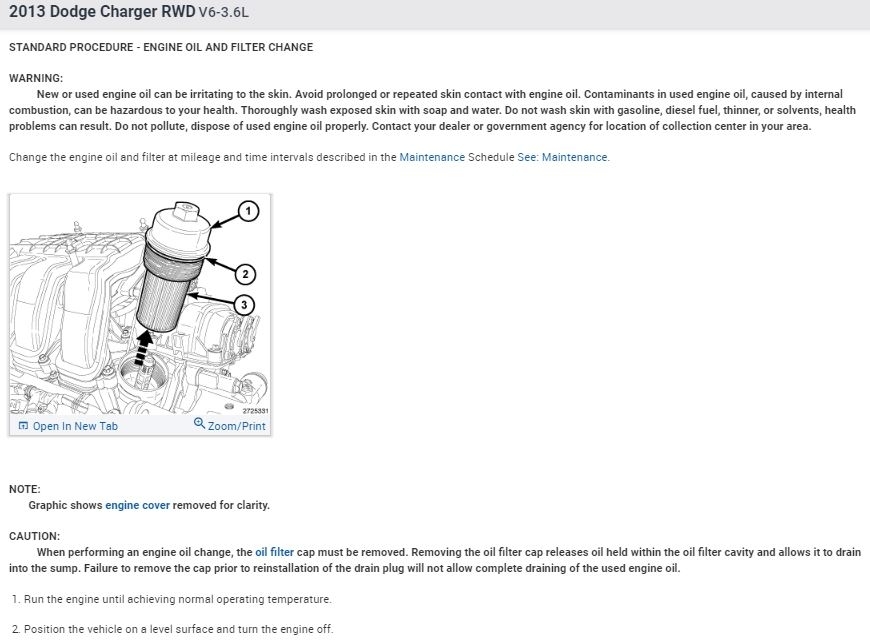 2013 Dodge Charger RWD V6-3.6L

STANDARD PROCEDURE - ENGINE OIL AND FILTER CHANGE

WARNING:
New or used engine oil can be irritating to the skin. Avoid prolonged or repeated skin contact with engine oil. Contaminants in used engine oil, caused by internal combustion, can be hazardous to your health. Thoroughly wash exposed skin with soap and water. Do not wash skin with gasoline, diesel fuel, thinner, or solvents, health problems can result. Do not pollute, dispose of used engine oil properly. Contact your dealer or government agency for location of collection center in your area.

Change the engine oil and filter at mileage and time intervals described in the Maintenance Schedule See: Maintenance.

1
2
3
2725331
Open In New Tab
Zoom/Print

NOTE:
Graphic shows engine cover removed for clarity.

CAUTION:
When performing an engine oil change, the oil filter cap must be removed. Removing the oil filter cap releases oil held within the oil filter cavity and allows it to drain into the sump. Failure to remove the cap prior to reinstallation of the drain plug will not allow complete draining of the used engine oil.

1. Run the engine until achieving normal operating temperature.

2. Position the vehicle on a level surface and turn the engine off.