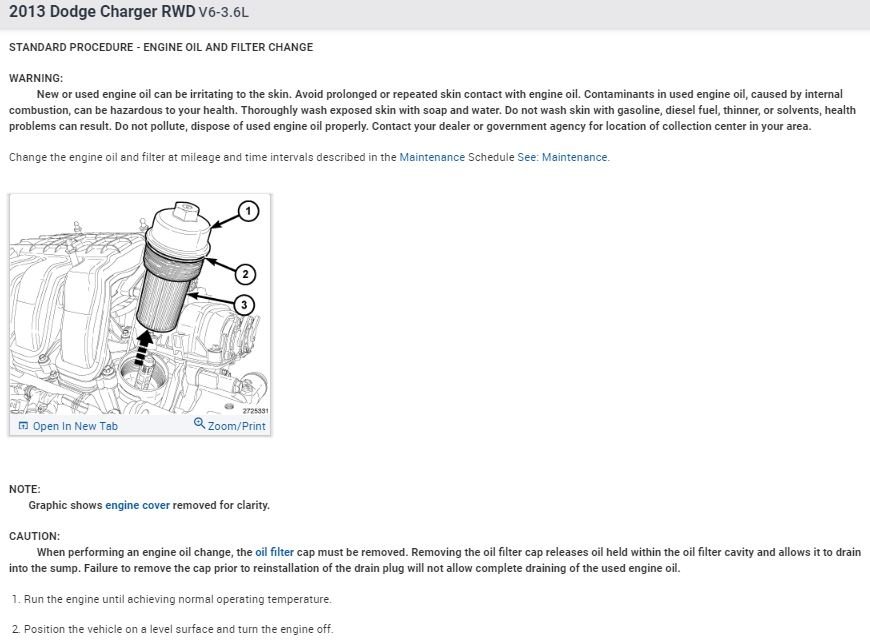 2013 Dodge Charger RWD V6-3.6L

STANDARD PROCEDURE - ENGINE OIL AND FILTER CHANGE

WARNING:
New or used engine oil can be irritating to the skin. Avoid prolonged or repeated skin contact with engine oil. Contaminants in used engine oil, caused by internal combustion, can be hazardous to your health. Thoroughly wash exposed skin with soap and water. Do not wash skin with gasoline, diesel fuel, thinner, or solvents, health problems can result. Do not pollute, dispose of used engine oil properly. Contact your dealer or government agency for location of collection center in your area.

Change the engine oil and filter at mileage and time intervals described in the Maintenance Schedule See: Maintenance.

1
2
3
2725331
Open In New Tab
Zoom/Print

NOTE:
Graphic shows engine cover removed for clarity.

CAUTION:
When performing an engine oil change, the oil filter cap must be removed. Removing the oil filter cap releases oil held within the oil filter cavity and allows it to drain into the sump. Failure to remove the cap prior to reinstallation of the drain plug will not allow complete draining of the used engine oil.

1. Run the engine until achieving normal operating temperature.

2. Position the vehicle on a level surface and turn the engine off.