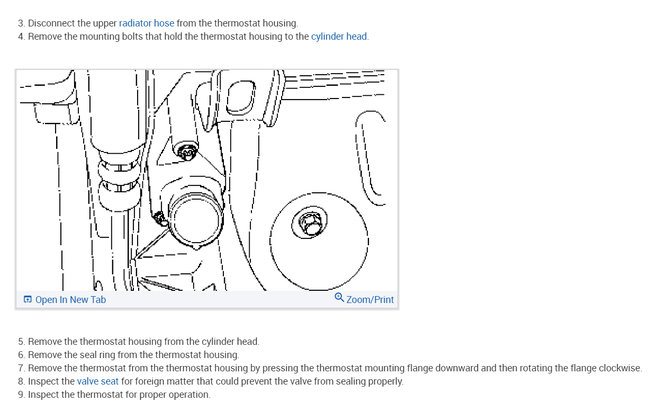 3. Disconnect the upper radiator hose from the thermostat housing.
4. Remove the mounting bolts that hold the thermostat housing to the cylinder head.

Open In New Tab

Zoom/Print

5. Remove the thermostat housing from the cylinder head.
6. Remove the seal ring from the thermostat housing.
7. Remove the thermostat from the thermostat housing by pressing the thermostat mounting flange downward and then rotating the flange clockwise.
8. Inspect the valve seat for foreign matter that could prevent the valve from sealing properly.
9. Inspect the thermostat for proper operation.