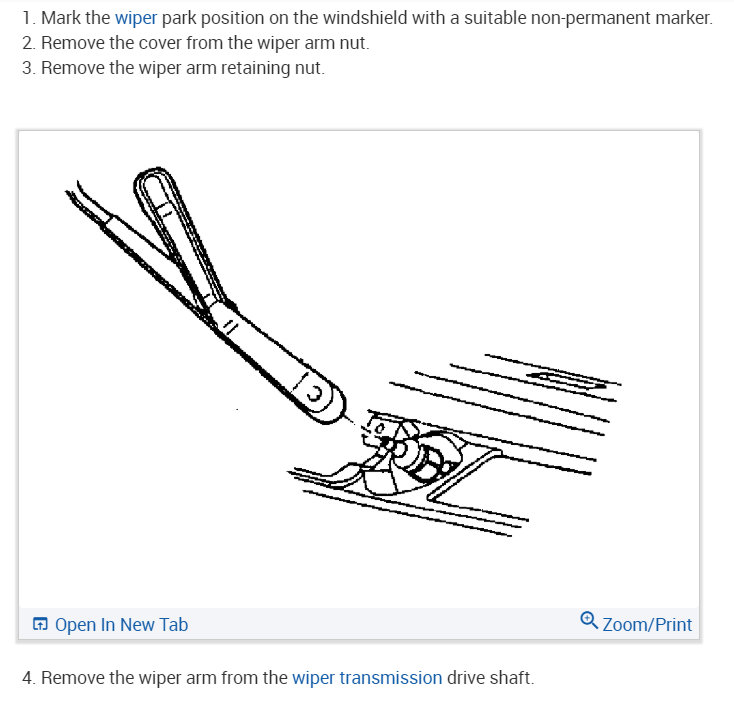 1. Mark the wiper park position on the windshield with a suitable non-permanent marker.
2. Remove the cover from the wiper arm nut.
3. Remove the wiper arm retaining nut.

Open In New Tab

Zoom/Print

4. Remove the wiper arm from the wiper transmission drive shaft.