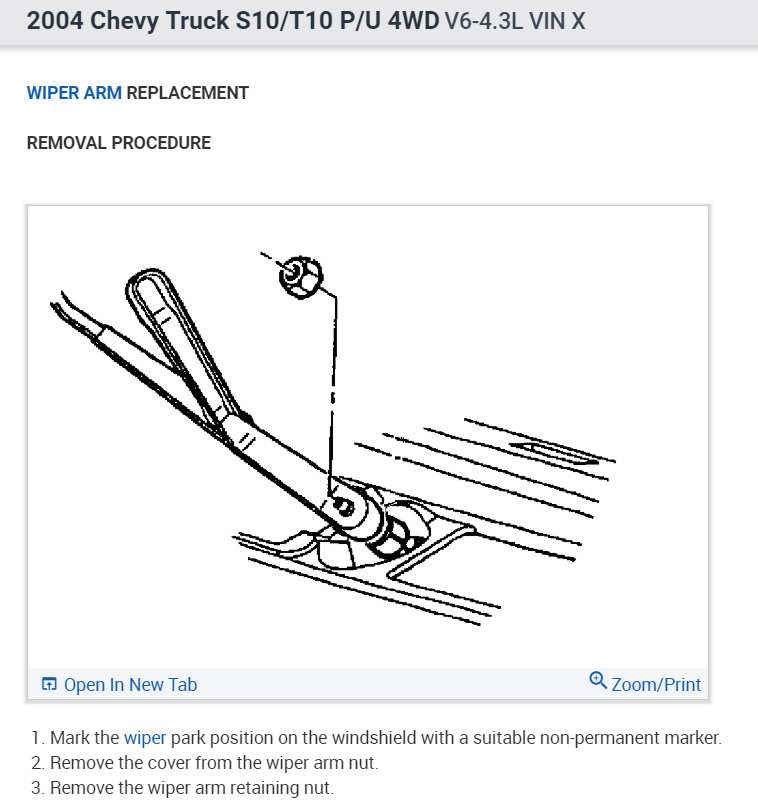 2004 Chevy Truck S10/T10 P/U 4WD V6-4.3L VIN X

WIPER ARM REPLACEMENT

REMOVAL PROCEDURE

Open In New Tab

Zoom/Print

1. Mark the wiper park position on the windshield with a suitable non-permanent marker.
2. Remove the cover from the wiper arm nut.
3. Remove the wiper arm retaining nut.