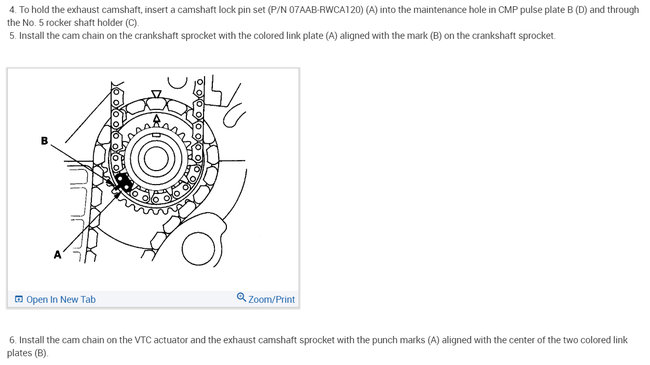 4. To hold the exhaust camshaft, insert a camshaft lock pin set (P/N 07AAB-RWCA120) (A) into the maintenance hole in CMP pulse plate B (D) and through the No. 5 rocker shaft holder (C).

5. Install the cam chain on the crankshaft sprocket with the colored link plate (A) aligned with the mark (B) on the crankshaft sprocket.

B

A

Open In New Tab

Zoom/Print

6. Install the cam chain on the VTC actuator and the exhaust camshaft sprocket with the punch marks (A) aligned with the center of the two colored link plates (B).