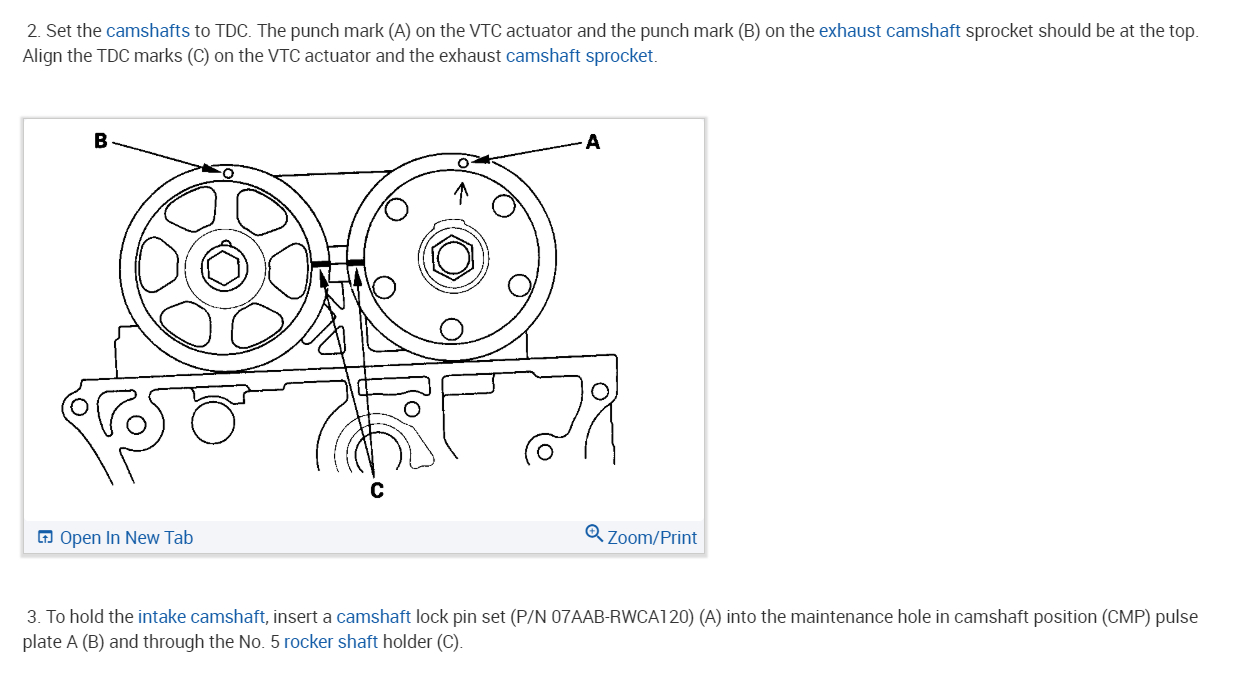 2. Set the camshafts to TDC. The punch mark (A) on the VTC actuator and the punch mark (B) on the exhaust camshaft sprocket should be at the top. Align the TDC marks (C) on the VTC actuator and the exhaust camshaft sprocket.

B

A

C

Open In New Tab

Zoom/Print

3. To hold the intake camshaft, insert a camshaft lock pin set (P/N 07AAB-RWCA120) (A) into the maintenance hole in camshaft position (CMP) pulse plate A (B) and through the No. 5 rocker shaft holder (C).