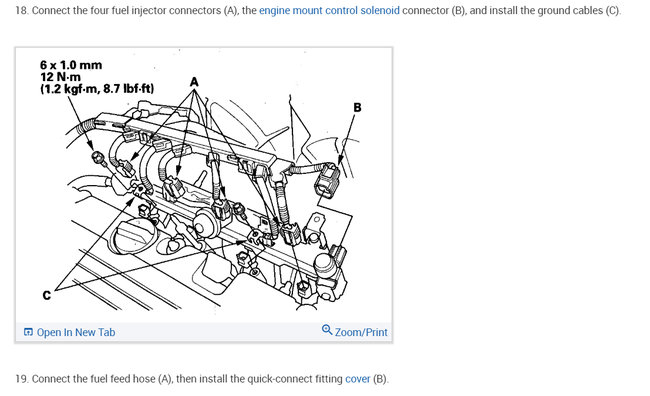 18. Connect the four fuel injector connectors (A), the engine mount control solenoid connector (B), and install the ground cables (C).

6 x 1.0 mm
12 N·m
(1.2 kgf·m, 8.7 lbf·ft)

A

B

C

Open In New Tab

Zoom/Print

19. Connect the fuel feed hose (A), then install the quick-connect fitting cover (B).