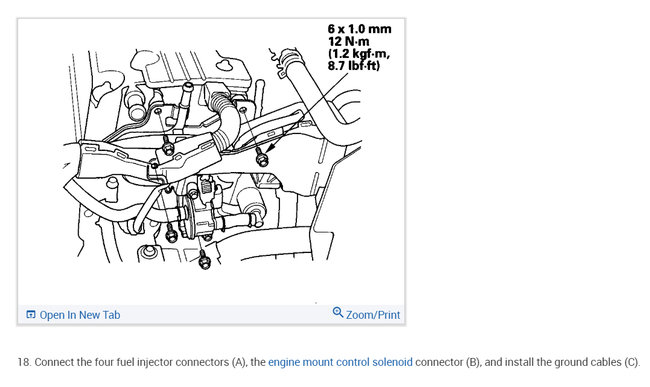 6 x 1.0 mm
12 N·m
(1.2 kgf·m,
8.7 lbf·ft)

Open In New Tab

Zoom/Print

18. Connect the four fuel injector connectors (A), the engine mount control solenoid connector (B), and install the ground cables (C).