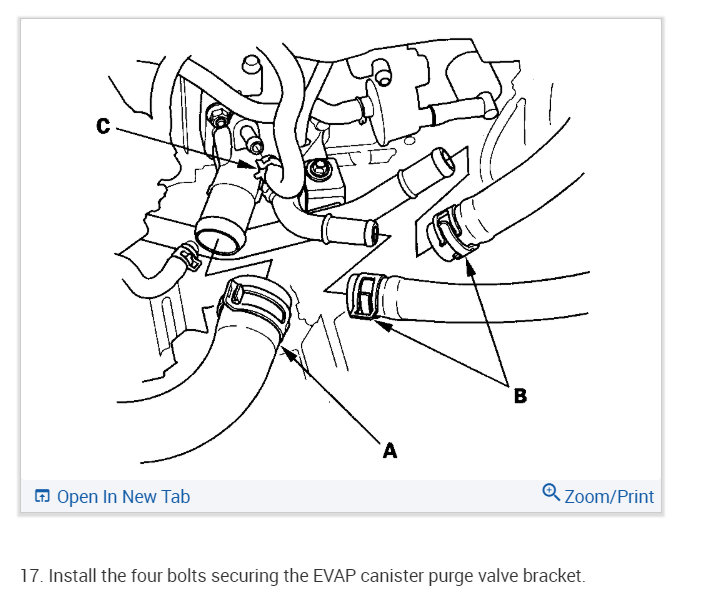 C

B

A

Open In New Tab

Zoom/Print

17. Install the four bolts securing the EVAP canister purge valve bracket.