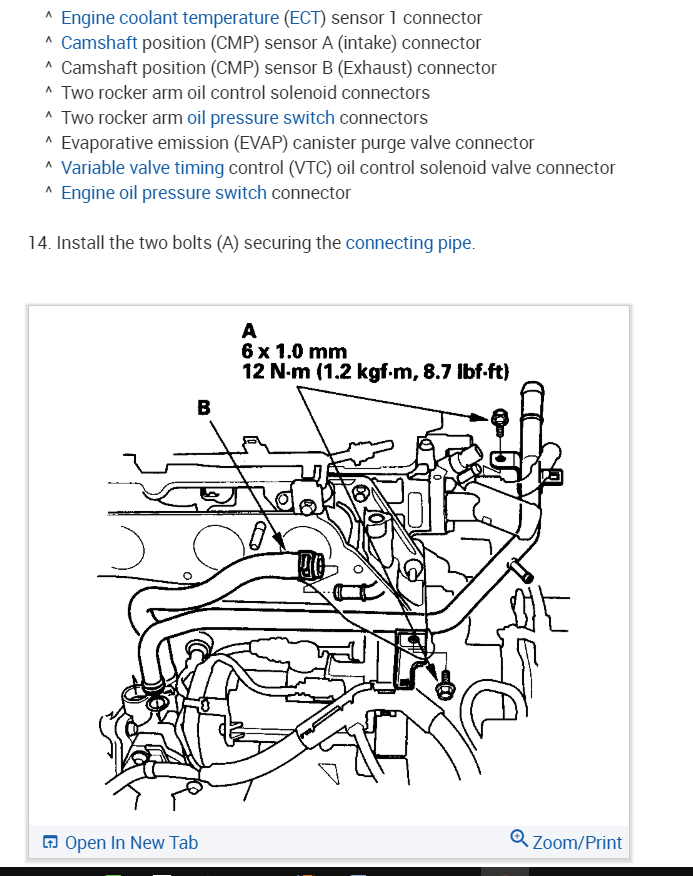 ^ Engine coolant temperature (ECT) sensor 1 connector
^ Camshaft position (CMP) sensor A (intake) connector
^ Camshaft position (CMP) sensor B (Exhaust) connector
^ Two rocker arm oil control solenoid connectors
^ Two rocker arm oil pressure switch connectors
^ Evaporative emission (EVAP) canister purge valve connector
^ Variable valve timing control (VTC) oil control solenoid valve connector
^ Engine oil pressure switch connector

14. Install the two bolts (A) securing the connecting pipe.

A
6 x 1.0 mm
12 N·m (1.2 kgf·m, 8.7 lbf·ft)

B

Open In New Tab

Zoom/Print