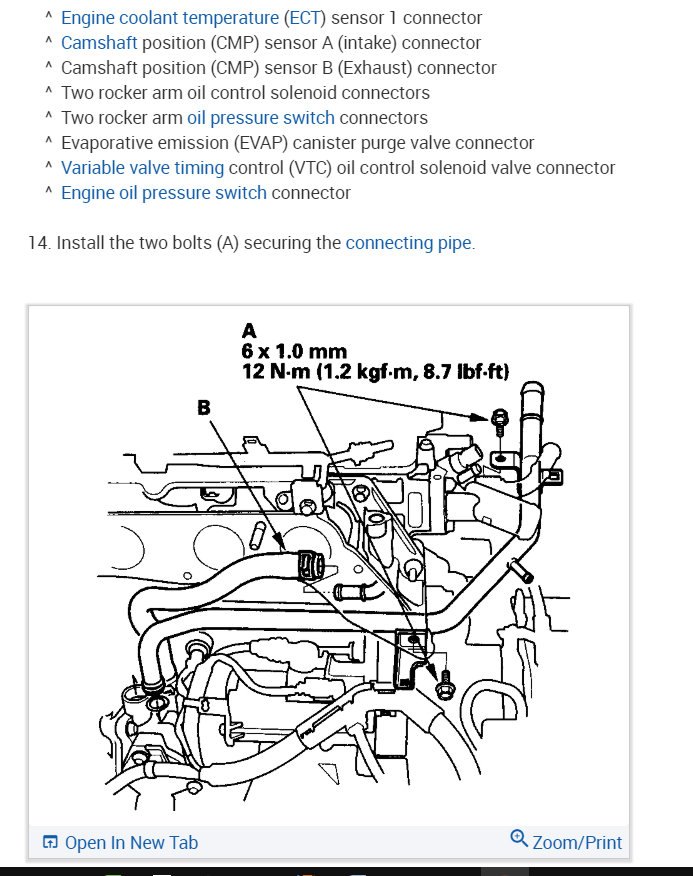 ^ Engine coolant temperature (ECT) sensor 1 connector
^ Camshaft position (CMP) sensor A (intake) connector
^ Camshaft position (CMP) sensor B (Exhaust) connector
^ Two rocker arm oil control solenoid connectors
^ Two rocker arm oil pressure switch connectors
^ Evaporative emission (EVAP) canister purge valve connector
^ Variable valve timing control (VTC) oil control solenoid valve connector
^ Engine oil pressure switch connector

14. Install the two bolts (A) securing the connecting pipe.

A
6 x 1.0 mm
12 N·m (1.2 kgf·m, 8.7 lbf·ft)

B

Open In New Tab

Zoom/Print