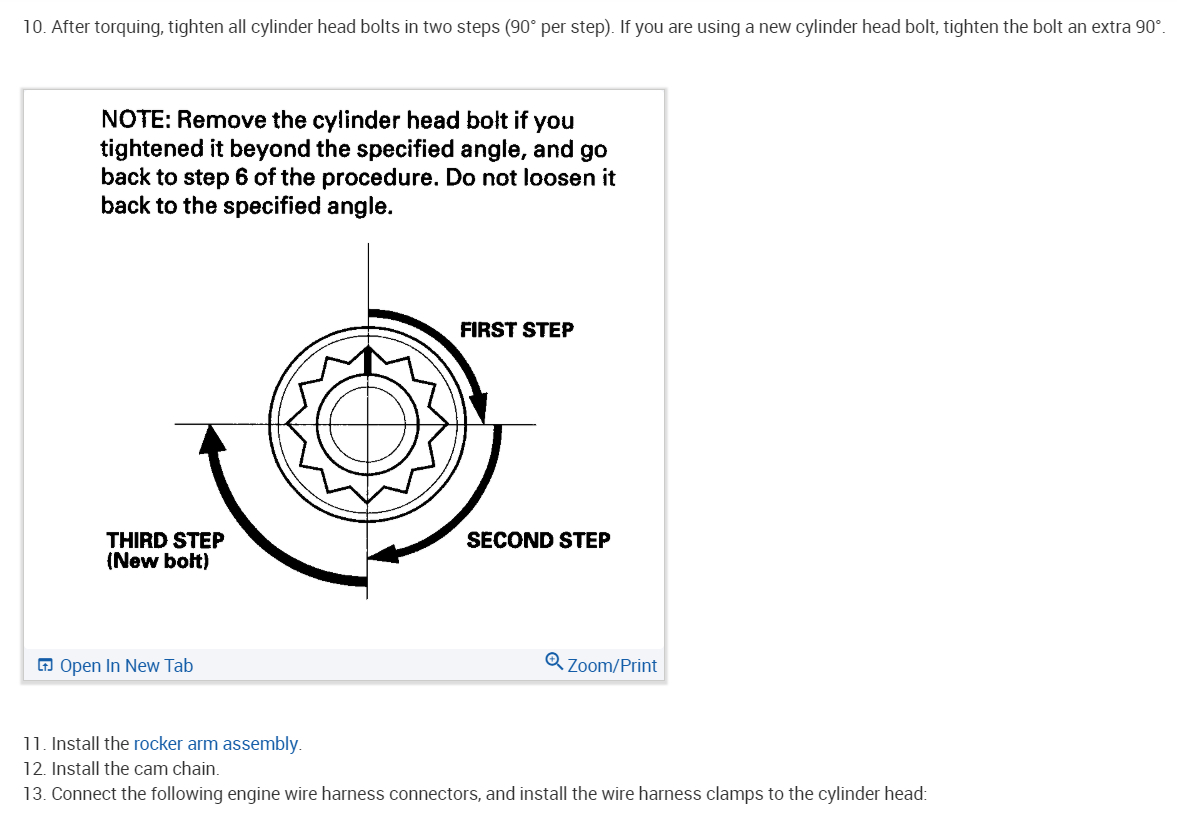 10. After torquing, tighten all cylinder head bolts in two steps (90° per step). If you are using a new cylinder head bolt, tighten the bolt an extra 90°.

NOTE: Remove the cylinder head bolt if you tightened it beyond the specified angle, and go back to step 6 of the procedure. Do not loosen it back to the specified angle.

FIRST STEP

SECOND STEP

THIRD STEP
(New bolt)

Open In New Tab

Zoom/Print

11. Install the rocker arm assembly.
12. Install the cam chain.
13. Connect the following engine wire harness connectors, and install the wire harness clamps to the cylinder head: