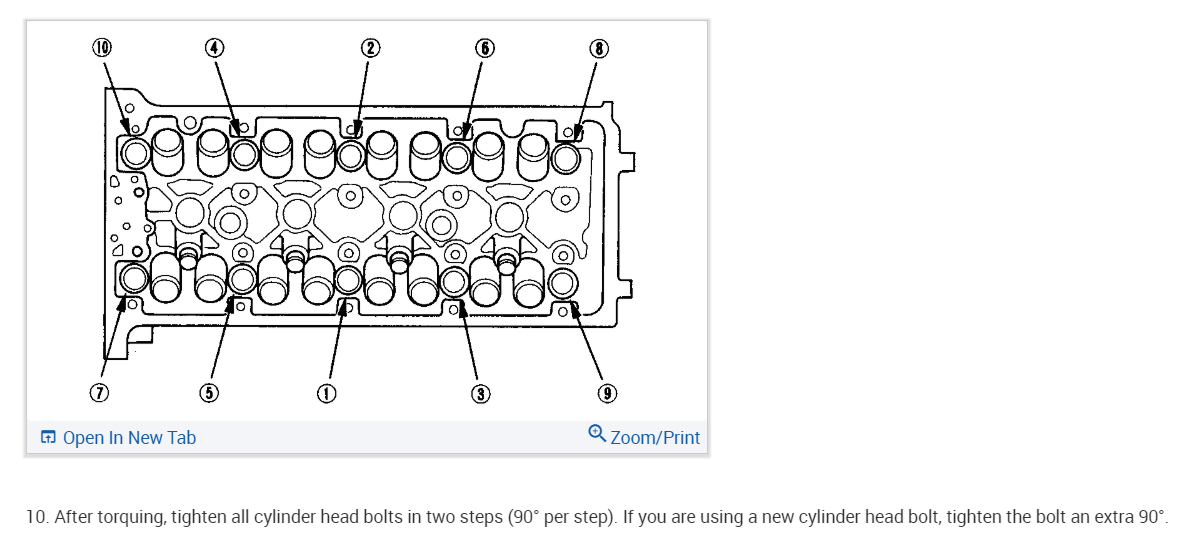 ⑩ ④ ② ⑥ ⑧

⑦ ⑤ ① ③ ⑨

Open In New Tab

Zoom/Print

10. After torquing, tighten all cylinder head bolts in two steps (90° per step). If you are using a new cylinder head bolt, tighten the bolt an extra 90°.