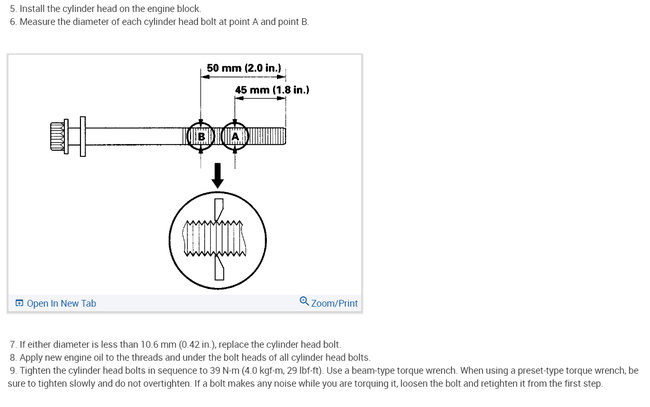 5. Install the cylinder head on the engine block.
6. Measure the diameter of each cylinder head bolt at point A and point B.

50 mm (2.0 in.)
45 mm (1.8 in.)
B
A

Open In New Tab
Zoom/Print

7. If either diameter is less than 10.6 mm (0.42 in.), replace the cylinder head bolt.
8. Apply new engine oil to the threads and under the bolt heads of all cylinder head bolts.
9. Tighten the cylinder head bolts in sequence to 39 N·m (4.0 kgf·m, 29 lbf·ft). Use a beam-type torque wrench. When using a preset-type torque wrench, be sure to tighten slowly and do not overtighten. If a bolt makes any noise while you are torquing it, loosen the bolt and retighten it from the first step.